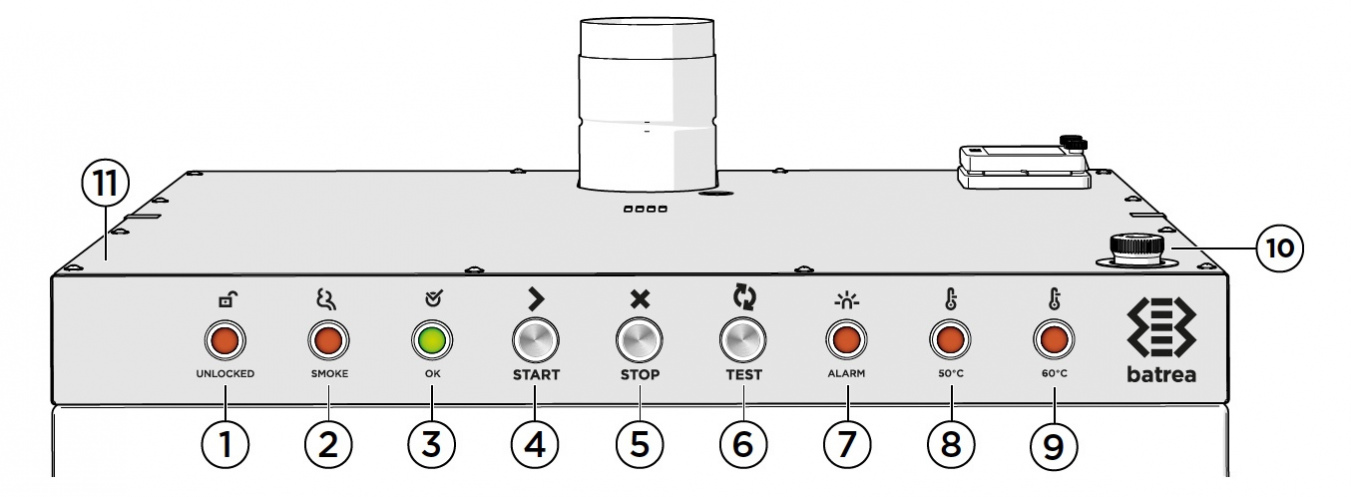 11

10

UNLOCKED SMOKE OK START STOP TEST ALARM 50°C 60°C

batrea

1 2 3 4 5 6 7 8 9