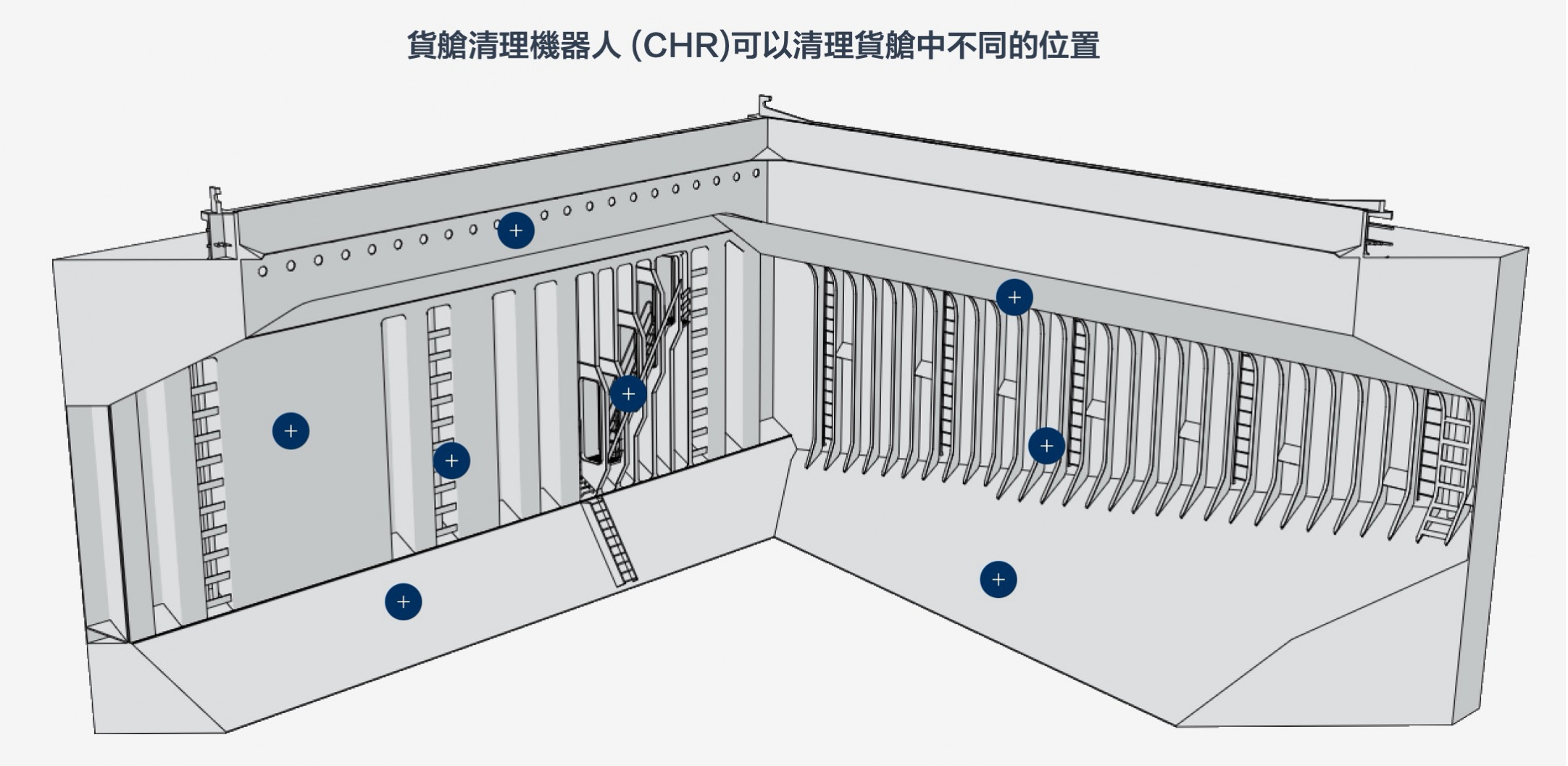 貨艙清理機器人 (CHR)可以清理貨艙中不同的位置

+
+
+
+
+
+
+
+