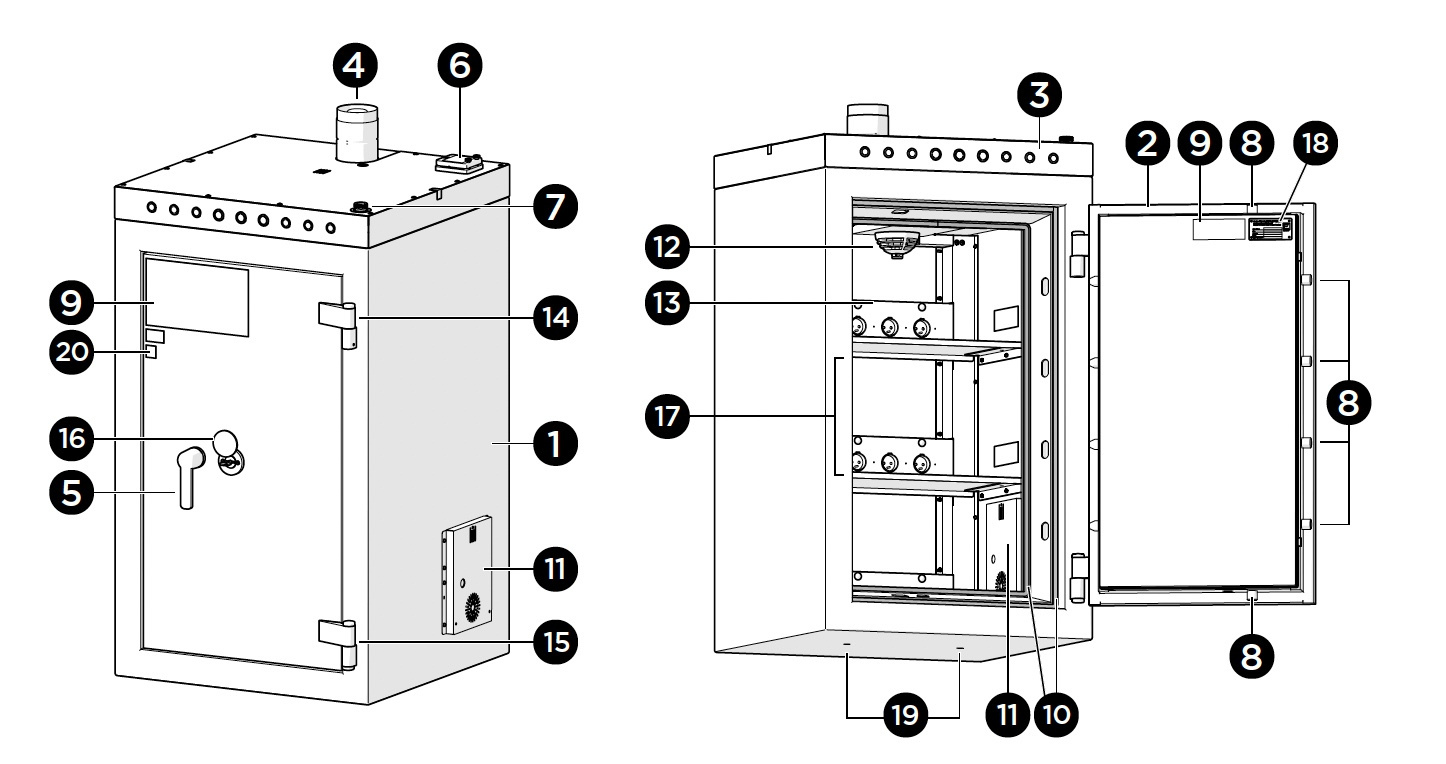 4
6
7
9
14
20
16
1
5
11
15
3
2
9
8
18
12
13
17
8
8
19
11
10